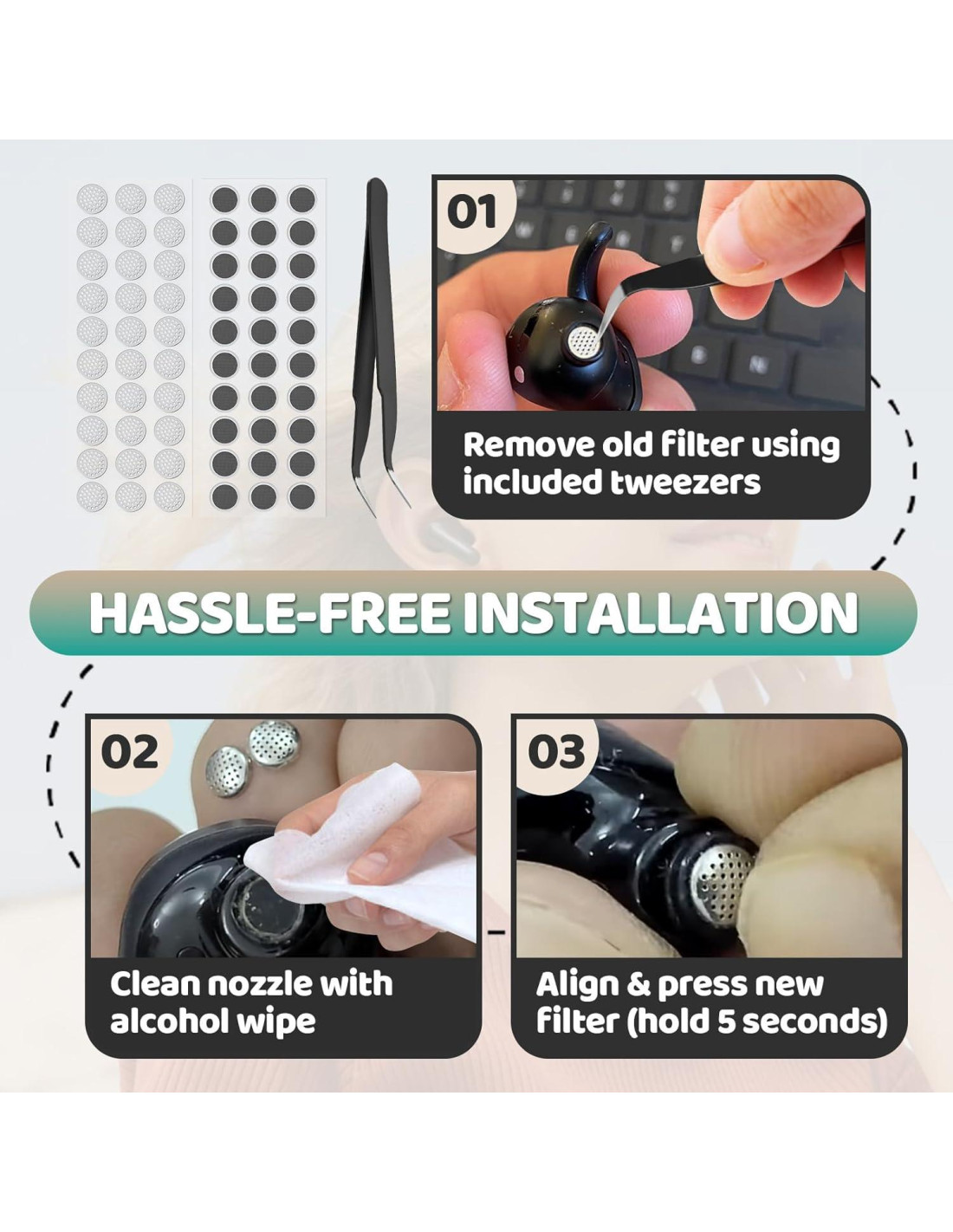 01

Remove old filter using included tweezers

HASSLE-FREE INSTALLATION

02

Clean nozzle with alcohol wipe

03

Align & press new filter (hold 5 seconds)