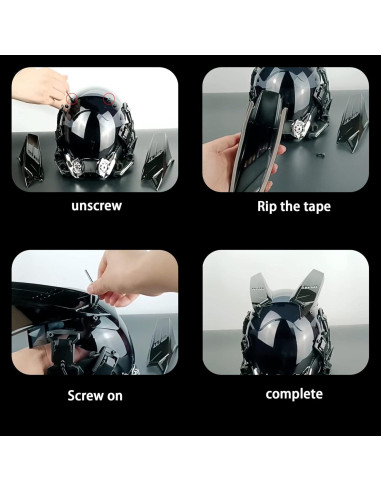 unscrew

Rip the tape

Screw on

complete