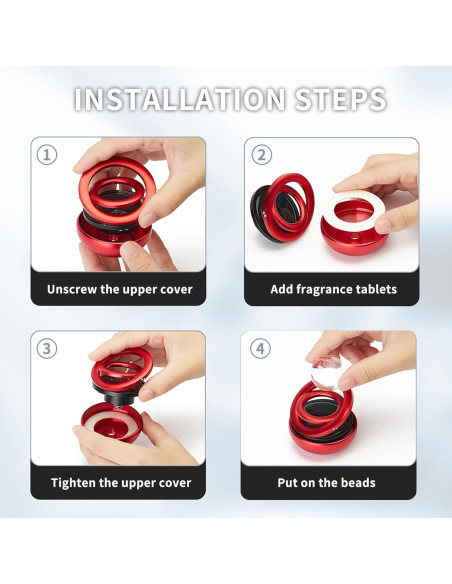 INSTALLATION STEPS

①

Unscrew the upper cover

②

Add fragrance tablets

③

Tighten the upper cover

④

Put on the beads