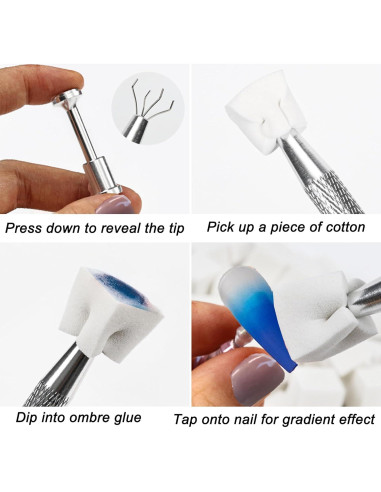 Press down to reveal the tip

Pick up a piece of cotton

Dip into ombre glue

Tap onto nail for gradient effect