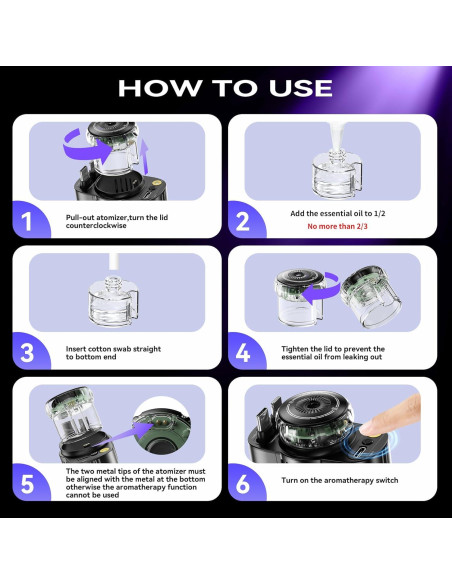 HOW TO USE

1

Pull-out atomizer,turn the lid counterclockwise

2

Add the essential oil to 1/2

No more than 2/3

3

Insert cotton swab straight to bottom end

4

Tighten the lid to prevent the essential oil from leaking out

5

The two metal tips of the atomizer must be aligned with the metal at the bottom otherwise the aromatherapy function cannot be used

6

Turn on the aromatherapy switch