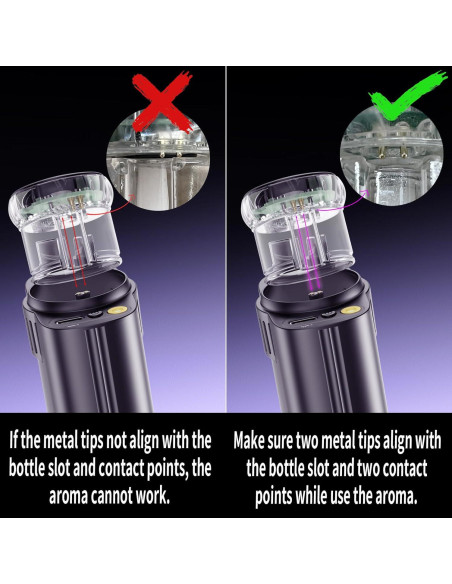 If the metal tips not align with the bottle slot and contact points, the aroma cannot work.

Make sure two metal tips align with the bottle slot and two contact points while use the aroma.