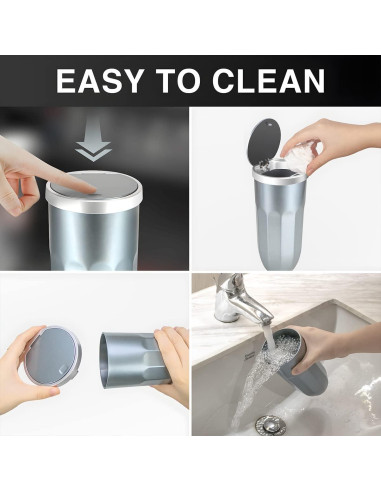 EASY TO CLEAN