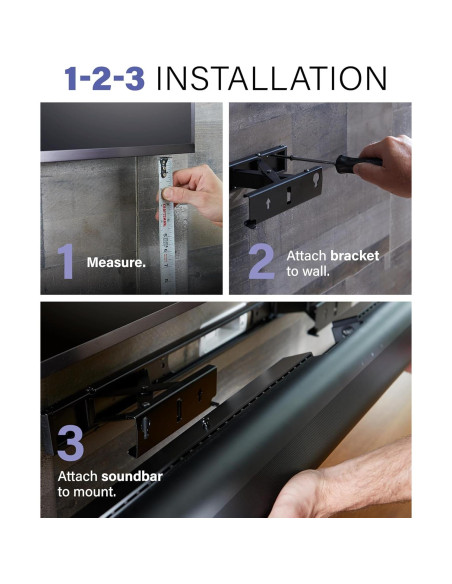 1-2-3 INSTALLATION

1 Measure.

2 Attach bracket to wall.

3 Attach soundbar to mount.