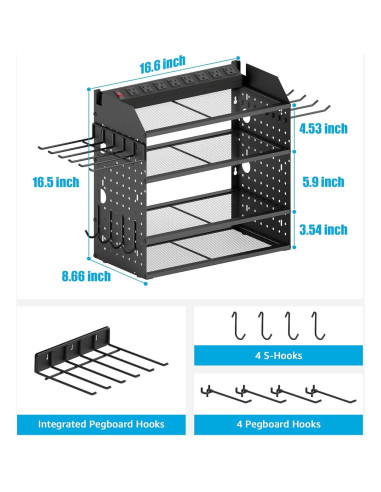 16.6 inch

4.53 inch

16.5 inch

5.9 inch

3.54 inch

8.66 inch

4 S-Hooks

Integrated Pegboard Hooks

4 Pegboard Hooks