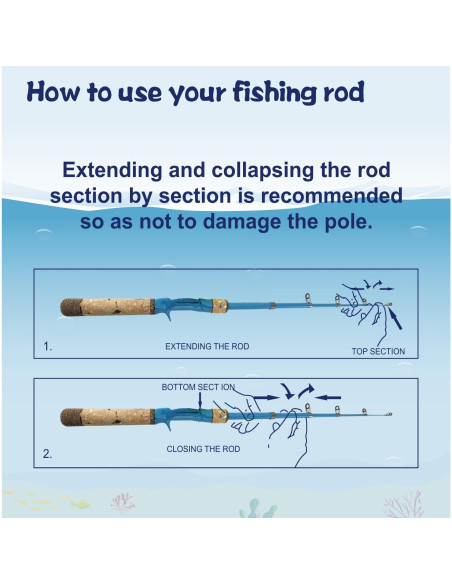 How to use your fishing rod

Extending and collapsing the rod section by section is recommended so as not to damage the pole.

1.

EXTENDING THE ROD

TOP SECTION

BOTTOM SECT ION

2.

CLOSING THE ROD