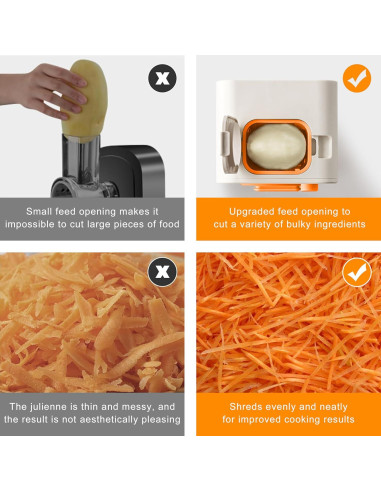 Small feed opening makes it impossible to cut large pieces of food

Upgraded feed opening to cut a variety of bulky ingredients

The julienne is thin and messy, and the result is not aesthetically pleasing

Shreds evenly and neatly for improved cooking results