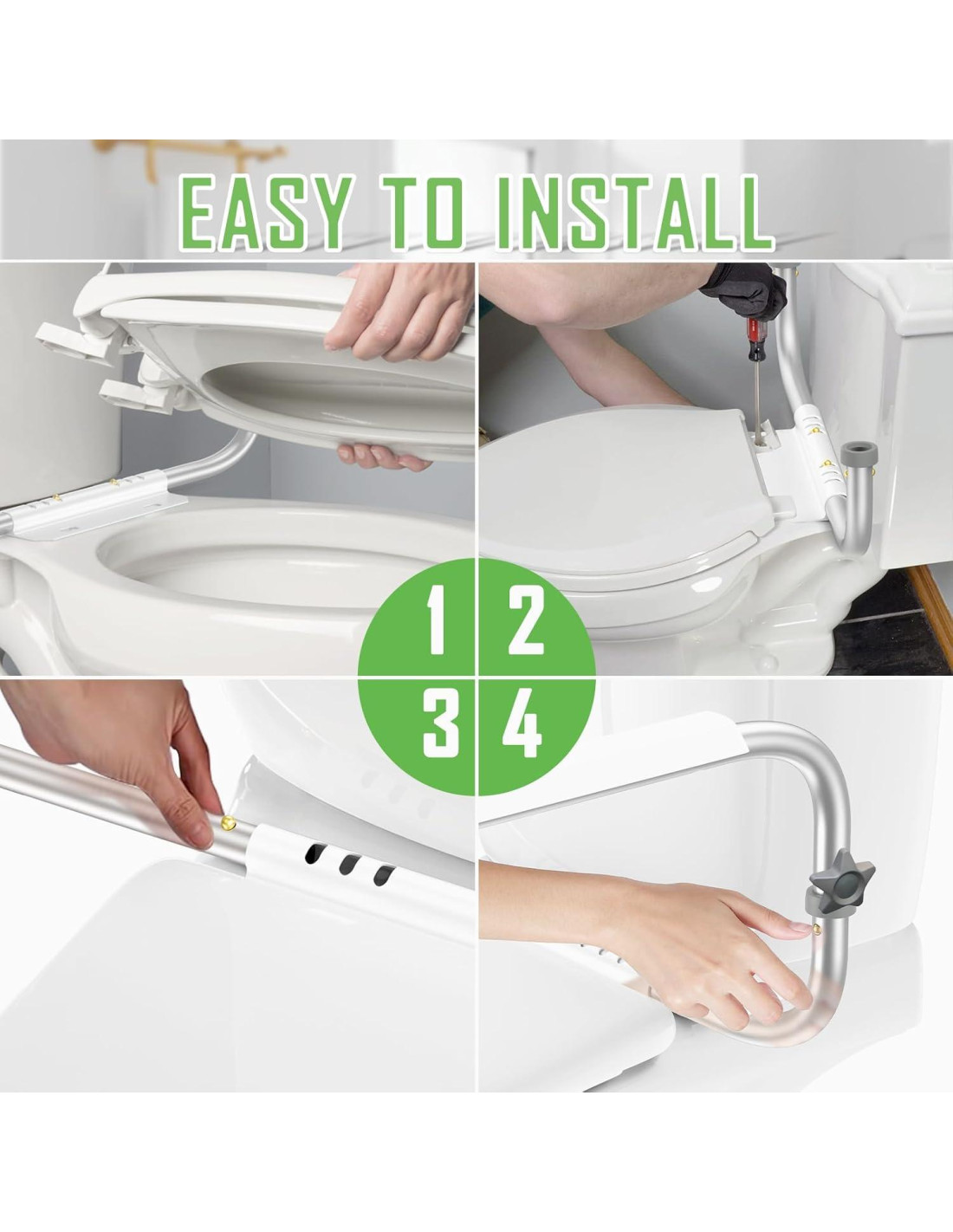 EASY TO INSTALL

1 2
3 4