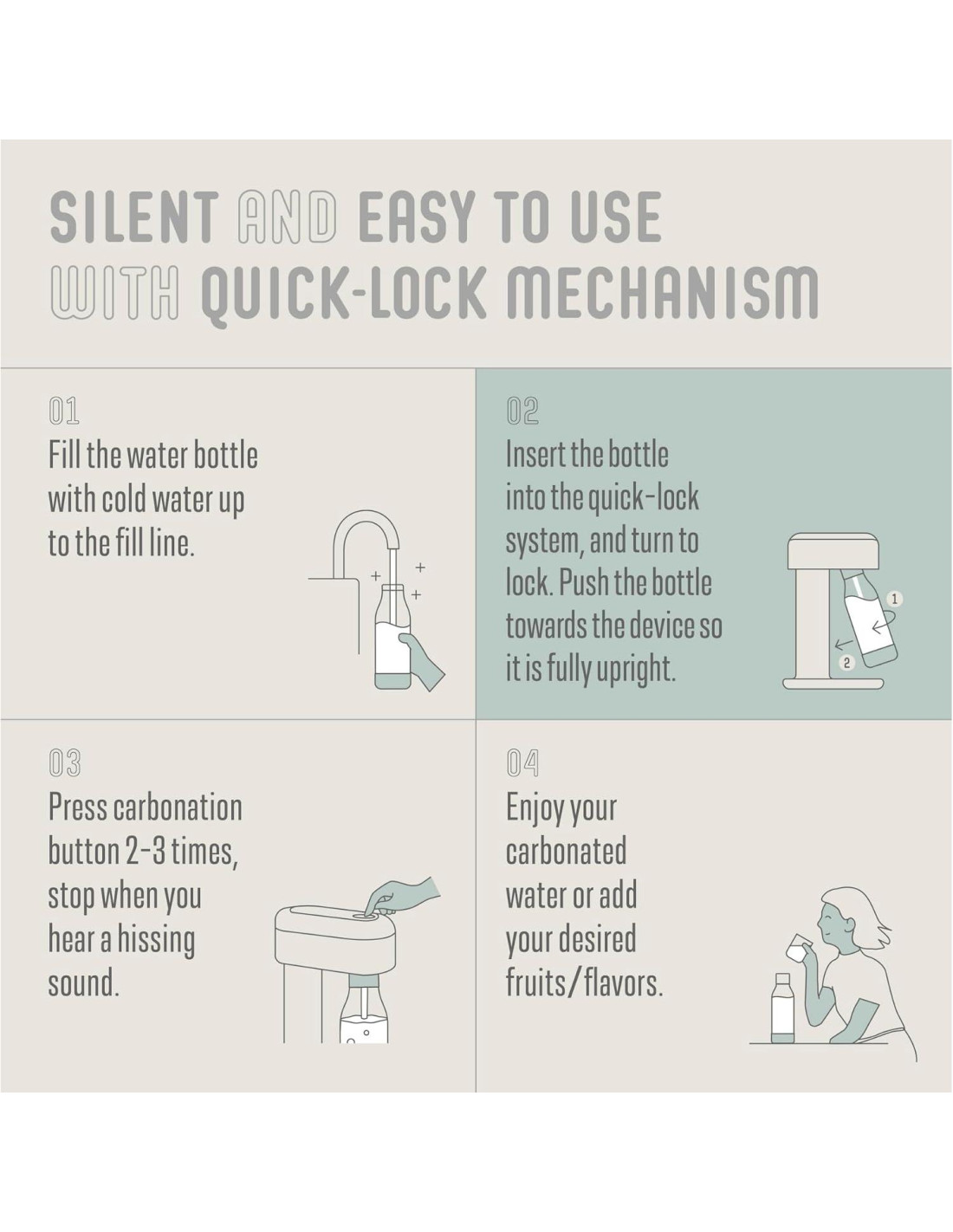 SILENT AND EASY TO USE WITH QUICK-LOCK MECHANISM

01
Fill the water bottle with cold water up to the fill line.

02
Insert the bottle into the quick-lock system, and turn to lock. Push the bottle towards the device so it is fully upright.

1

2

03
Press carbonation button 2-3 times, stop when you hear a hissing sound.

04
Enjoy your carbonated water or add your desired fruits/flavors.