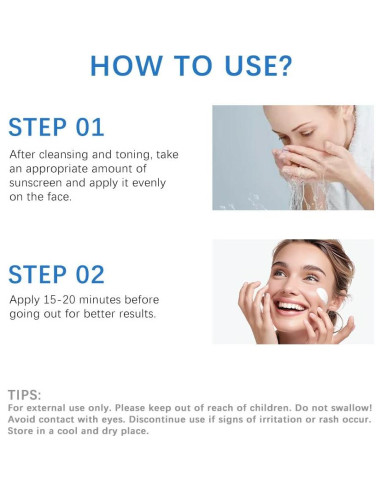 HOW TO USE?

STEP 01

After cleansing and toning, take an appropriate amount of sunscreen and apply it evenly on the face.

STEP 02

Apply 15-20 minutes before going out for better results.

TIPS:
For external use only. Please keep out of reach of children. Do not swallow! Avoid contact with eyes. Discontinue use if signs of irritation or rash occur. Store in a cool and dry place.