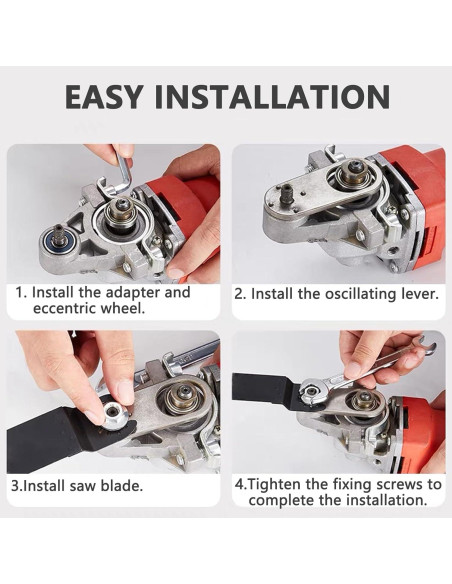 EASY INSTALLATION

1. Install the adapter and eccentric wheel.

2. Install the oscillating lever.

3.Install saw blade.

4.Tighten the fixing screws to complete the installation.