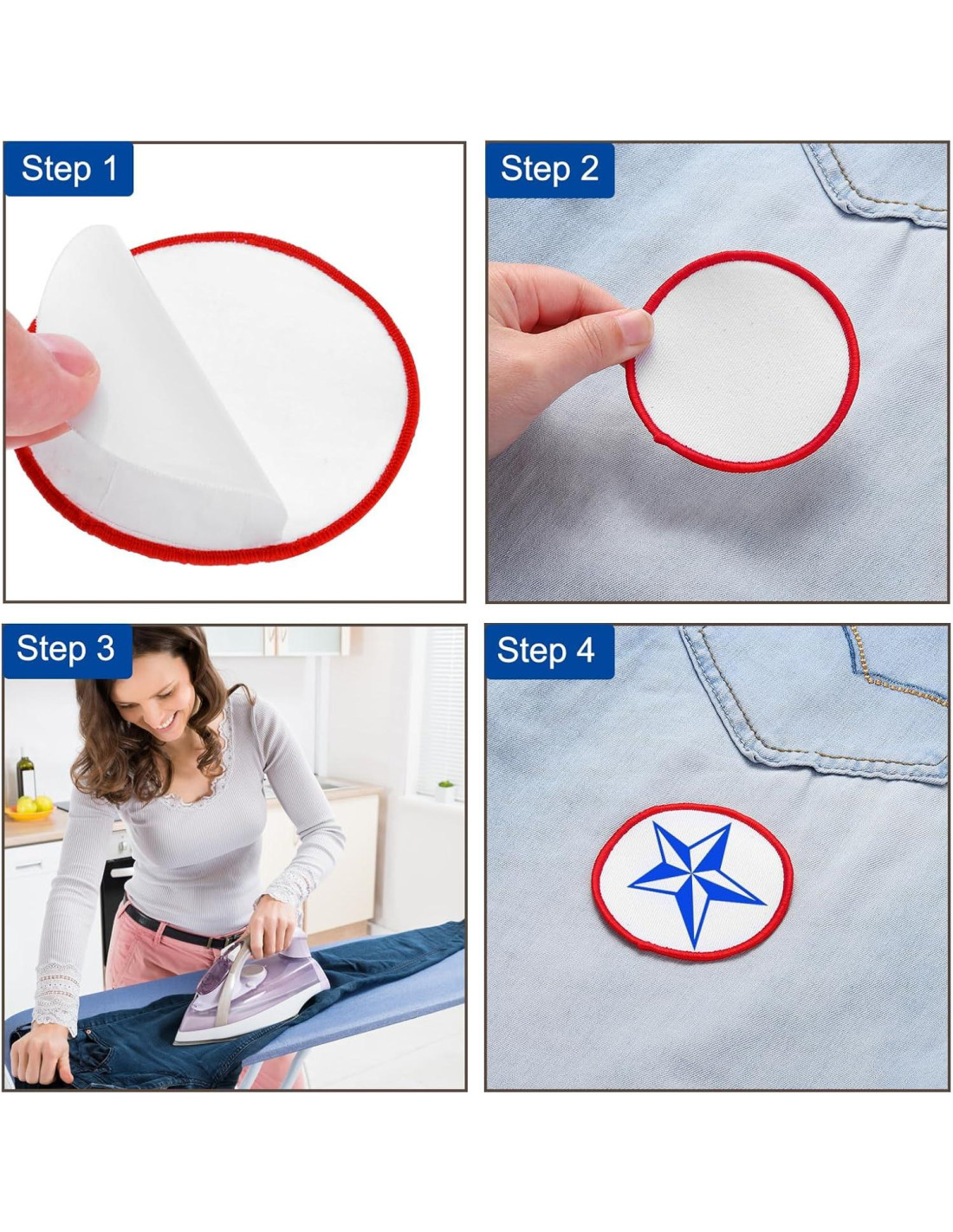 Step 1

Step 2

Step 3

Step 4