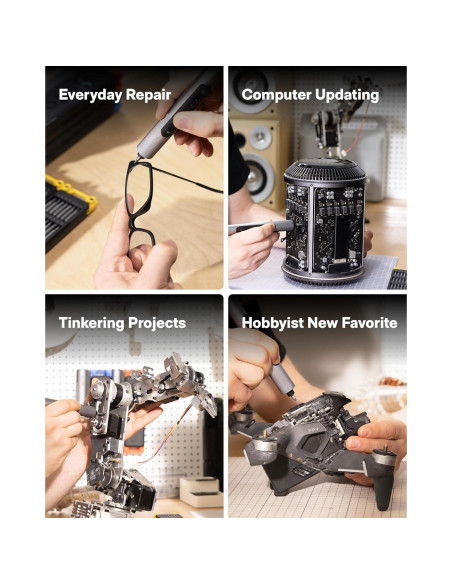 Everyday Repair

Computer Updating

Tinkering Projects

Hobbyist New Favorite