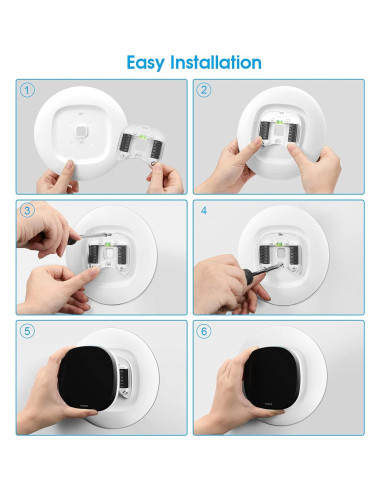 Easy Installation

1

2

3

4

5

6