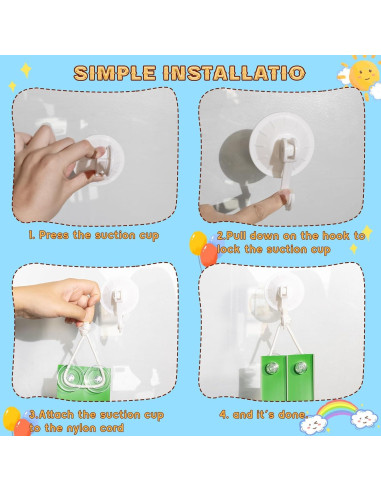 SIMPLE INSTALLATIO

1. Press the suction cup

2.Pull down on the hook to lock the suction cup

3.Attach the suction cup to the nylon cord

4. and it's done.