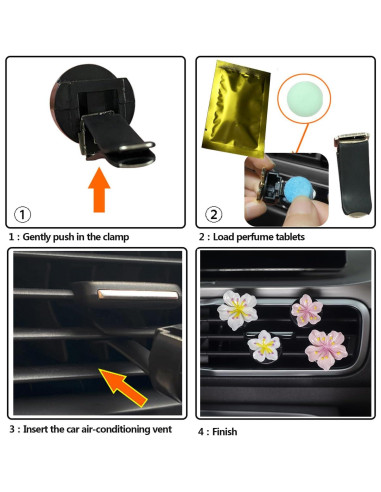 ①

1 : Gently push in the clamp

②

2 : Load perfume tablets

3 : Insert the car air-conditioning vent

4 : Finish