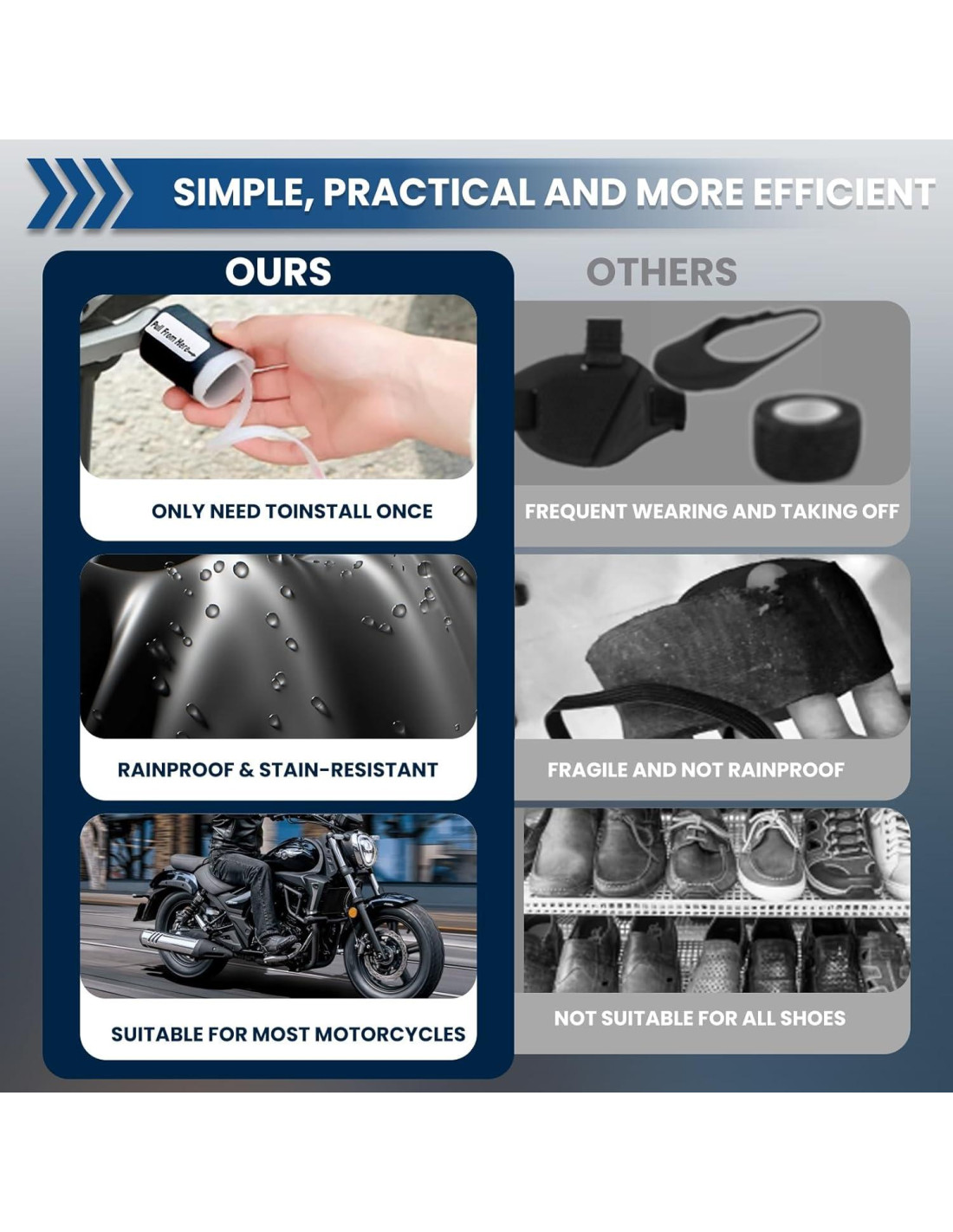 SIMPLE, PRACTICAL AND MORE EFFICIENT

OURS

Pull From Here

ONLY NEED TOINSTALL ONCE

RAINPROOF & STAIN-RESISTANT

SUITABLE FOR MOST MOTORCYCLES

OTHERS

FREQUENT WEARING AND TAKING OFF

FRAGILE AND NOT RAINPROOF

NOT SUITABLE FOR ALL SHOES