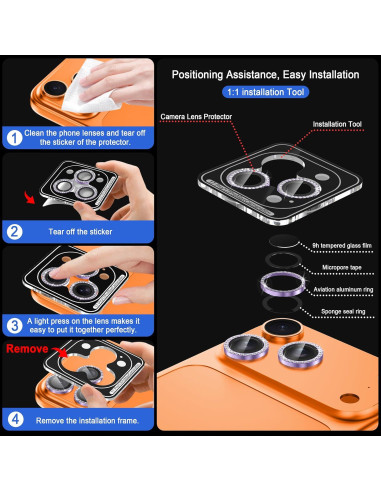 1 Clean the phone lenses and tear off the sticker of the protector.

2 Tear off the sticker

3 A light press on the lens makes it easy to put it together perfectly.

Remove

4 Remove the installation frame.

Positioning Assistance, Easy Installation

1:1 installation Tool

Camera Lens Protector

Installation Tool

9h tempered glass film

Micropore tape

Aviation aluminum ring

Sponge seal ring