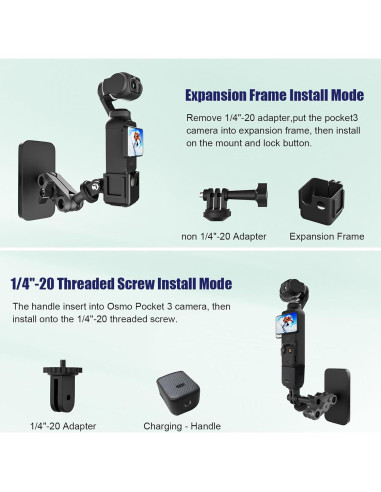 Expansion Frame Install Mode

Remove 1/4"-20 adapter,put the pocket3 camera into expansion frame, then install on the mount and lock button.

non 1/4"-20 Adapter

Expansion Frame

1/4"-20 Threaded Screw Install Mode

The handle insert into Osmo Pocket 3 camera, then install onto the 1/4"-20 threaded screw.

1/4"-20 Adapter

Charging - Handle