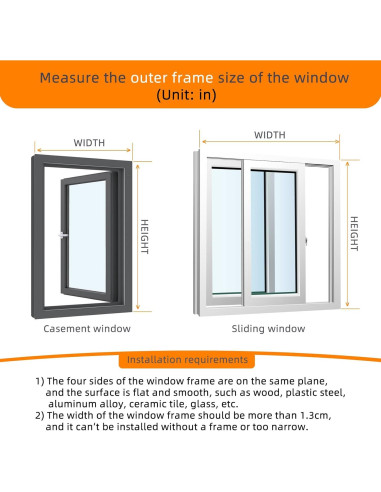 Measure the outer frame size of the window
(Unit: in)

WIDTH

HEIGHT

Casement window

WIDTH

HEIGHT

Sliding window

Installation requirements

1) The four sides of the window frame are on the same plane, and the surface is flat and smooth, such as wood, plastic steel, aluminum alloy, ceramic tile, glass, etc.
2) The width of the window frame should be more than 1.3cm, and it can't be installed without a frame or too narrow.