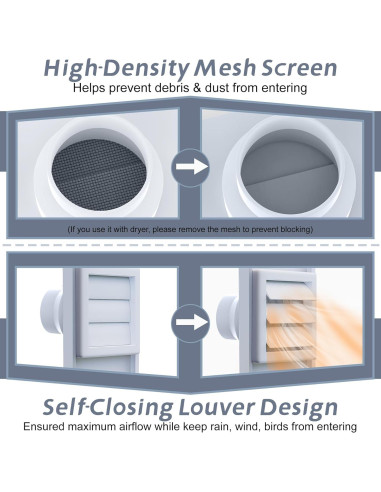 High-Density Mesh Screen
Helps prevent debris & dust from entering

(If you use it with dryer, please remove the mesh to prevent blocking)

Self-Closing Louver Design
Ensured maximum airflow while keep rain, wind, birds from entering