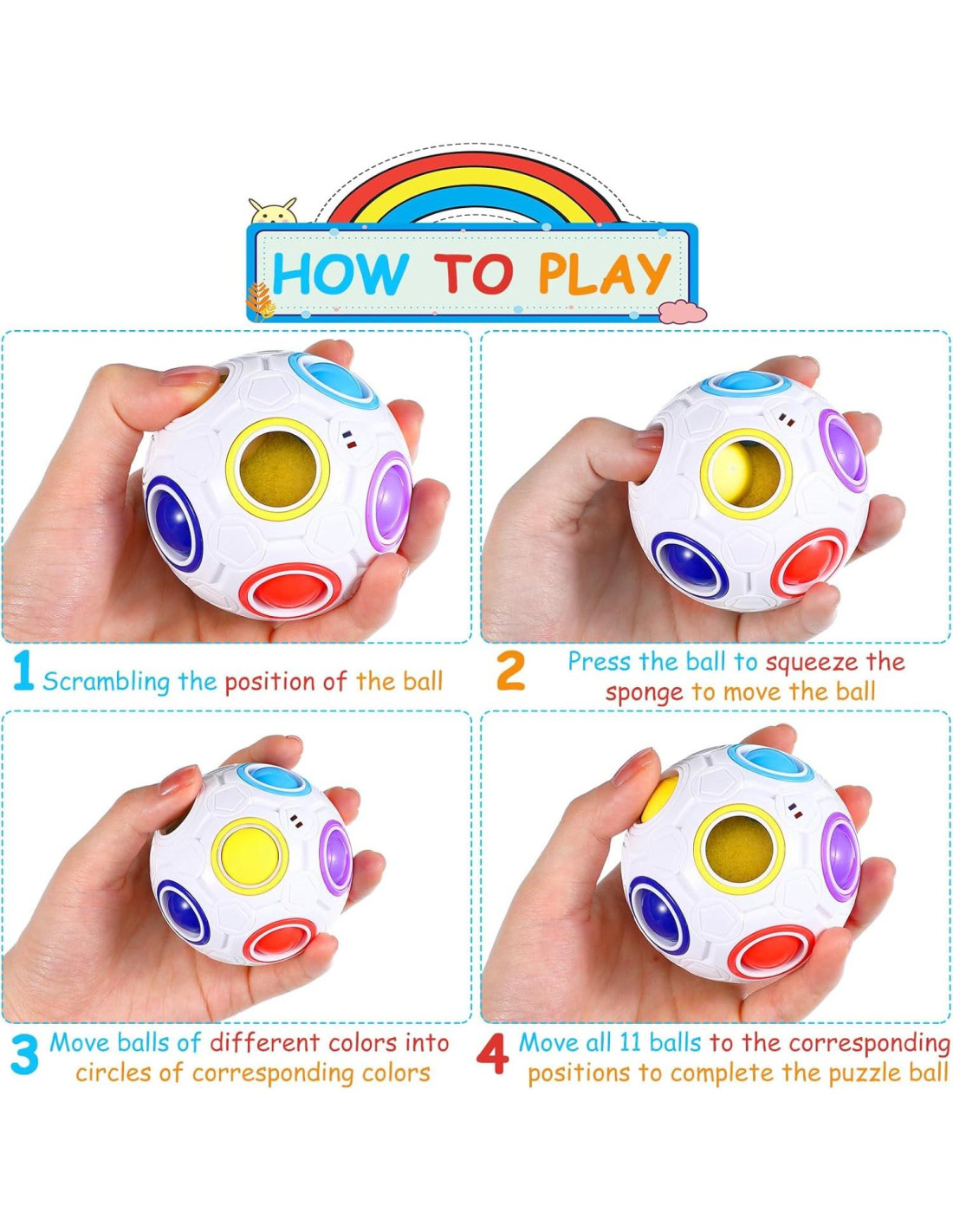 HOW TO PLAY

1 Scrambling the position of the ball

2 Press the ball to squeeze the sponge to move the ball

3 Move balls of different colors into circles of corresponding colors

4 Move all 11 balls to the corresponding positions to complete the puzzle ball