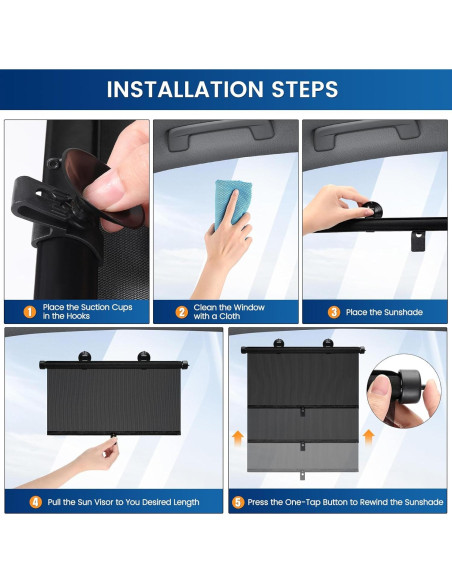 INSTALLATION STEPS

1 Place the Suction Cups in the Hooks

2 Clean the Window with a Cloth

3 Place the Sunshade

4 Pull the Sun Visor to You Desired Length

5 Press the One-Tap Button to Rewind the Sunshade