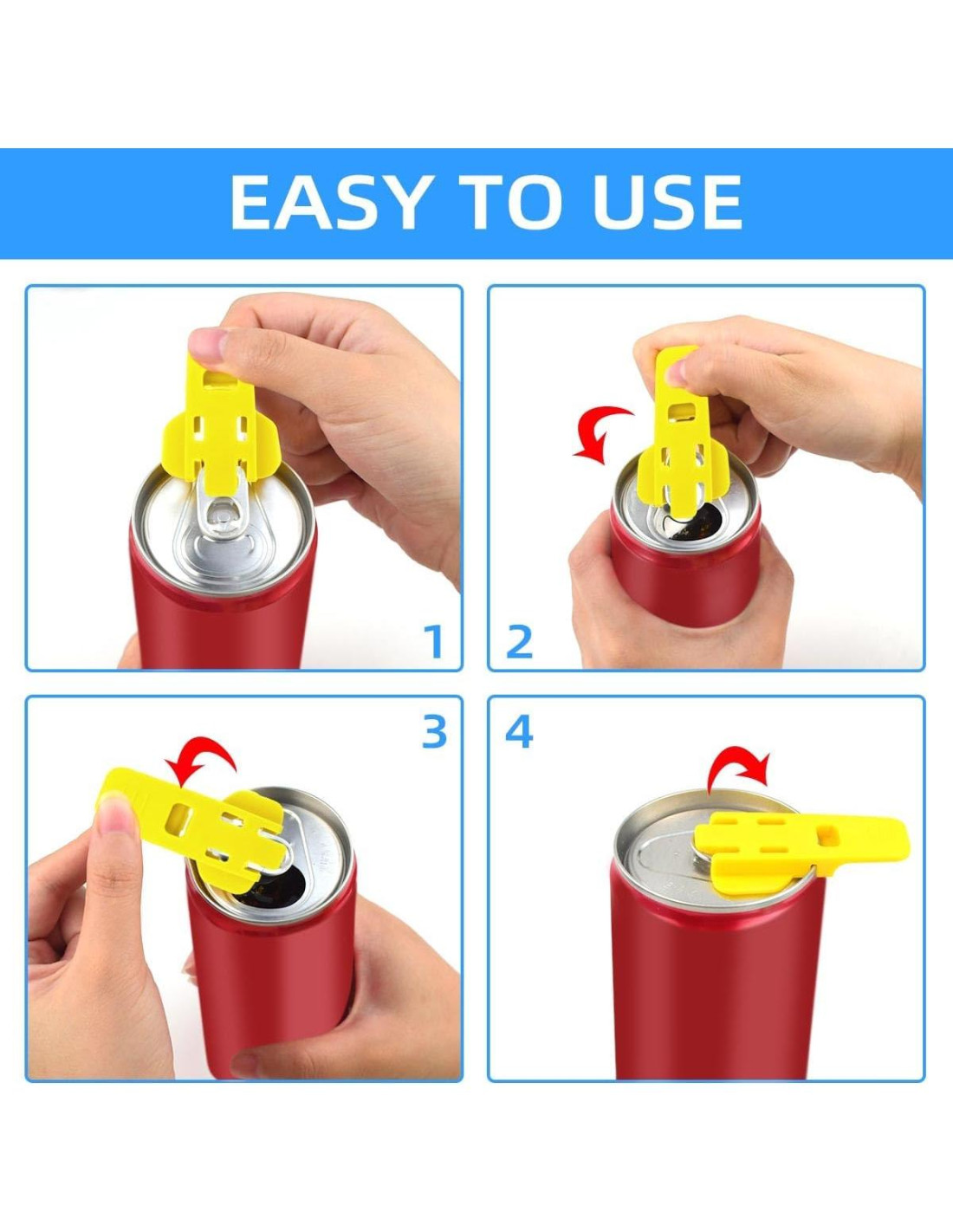 EASY TO USE

1

2

3

4