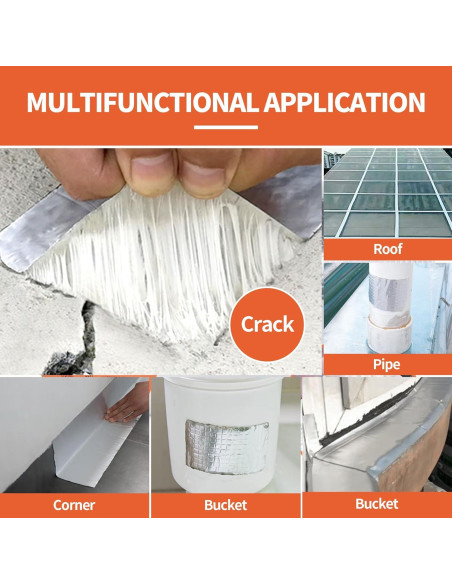 MULTIFUNCTIONAL APPLICATION

Crack

Roof

Pipe

Corner

Bucket

Bucket