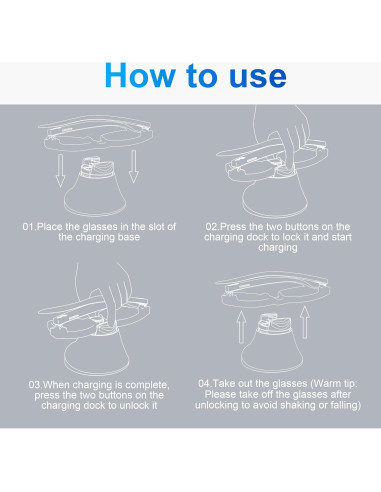 How to use

01.Place the glasses in the slot of the charging base

02.Press the two buttons on the charging dock to lock it and start charging

03.When charging is complete, press the two buttons on the charging dock to unlock it

04.Take out the glasses (Warm tip: Please take off the glasses after unlocking to avoid shaking or falling)