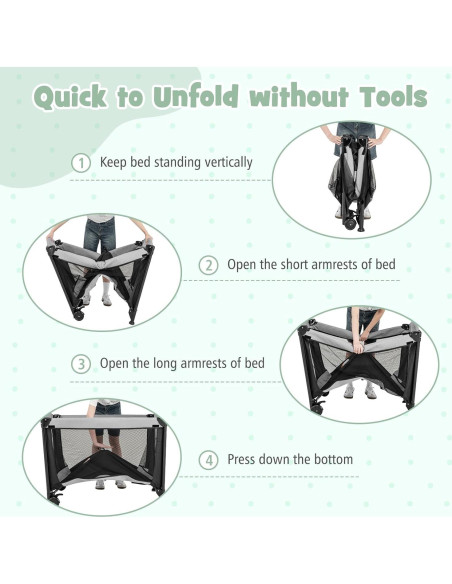 Quick to Unfold without Tools

1 Keep bed standing vertically

2 Open the short armrests of bed

3 Open the long armrests of bed

4 Press down the bottom