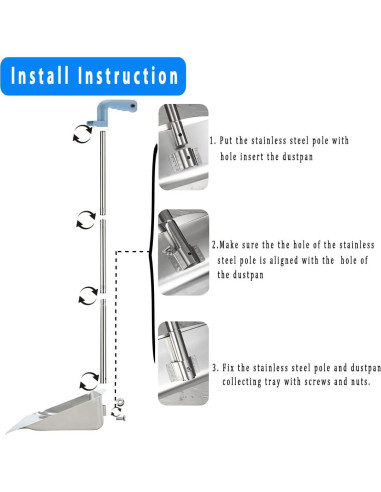 Install Instruction

1. Put the stainless steel pole with hole insert the dustpan

2.Make sure the the hole of the stainless steel pole is aligned with the hole of the dustpan

3. Fix the stainless steel pole and dustpan collecting tray with screws and nuts.