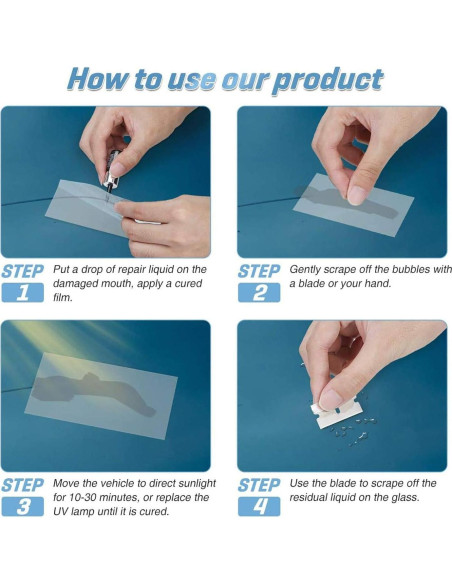 How to use our product

STEP 1 Put a drop of repair liquid on the damaged mouth, apply a cured film.

STEP 2 Gently scrape off the bubbles with a blade or your hand.

STEP 3 Move the vehicle to direct sunlight for 10-30 minutes, or replace the UV lamp until it is cured.

STEP 4 Use the blade to scrape off the residual liquid on the glass.