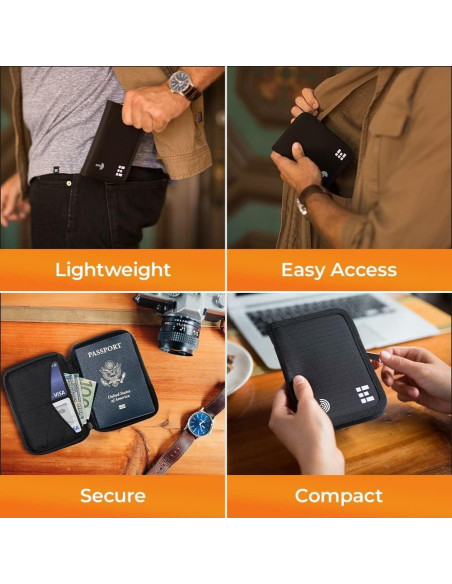 Lightweight

Easy Access

PASSPORT

United States of America

VISA

Secure

Compact