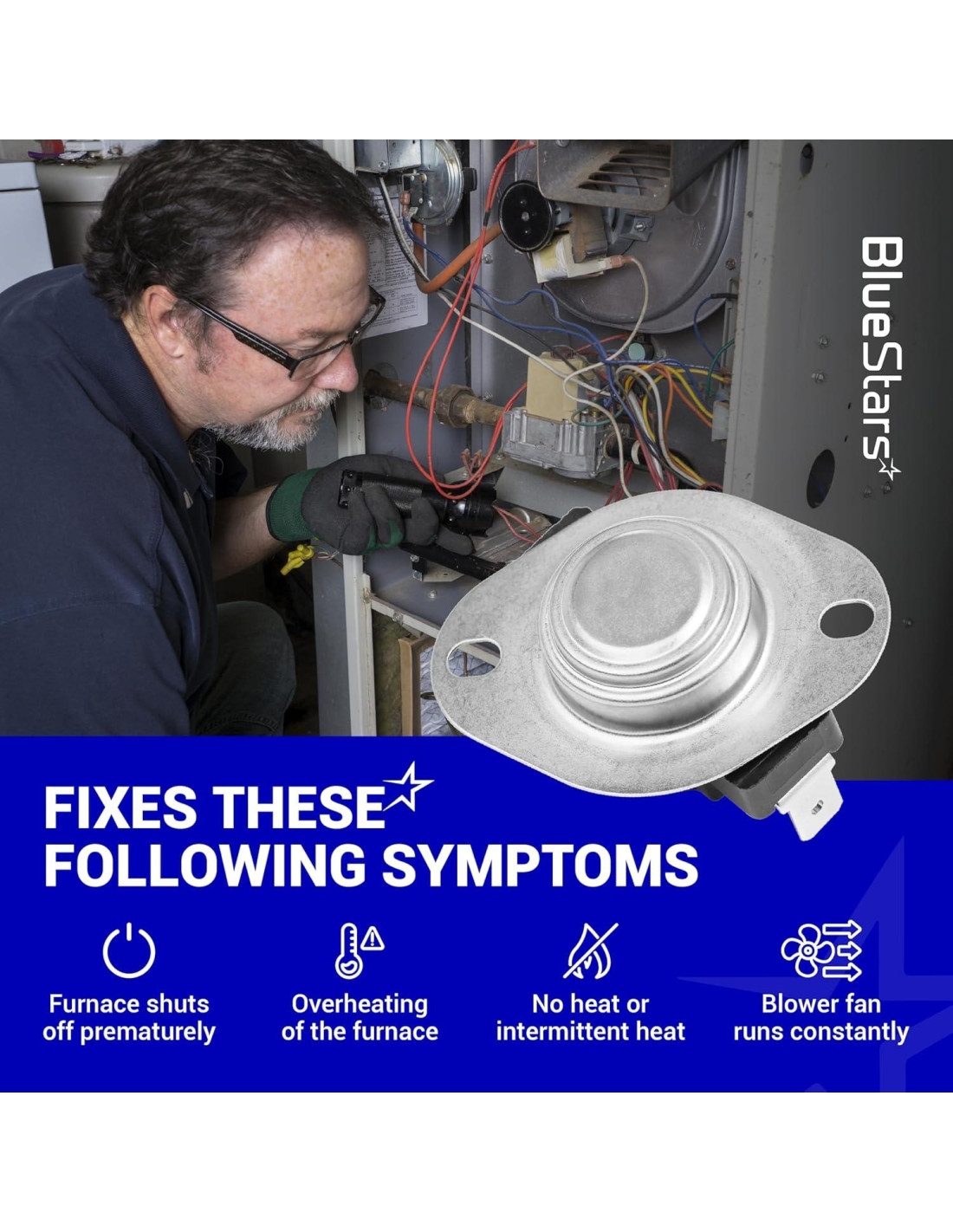 BlueStars

FIXES THESE
FOLLOWING SYMPTOMS

Furnace shuts off prematurely

Overheating of the furnace

No heat or intermittent heat

Blower fan runs constantly