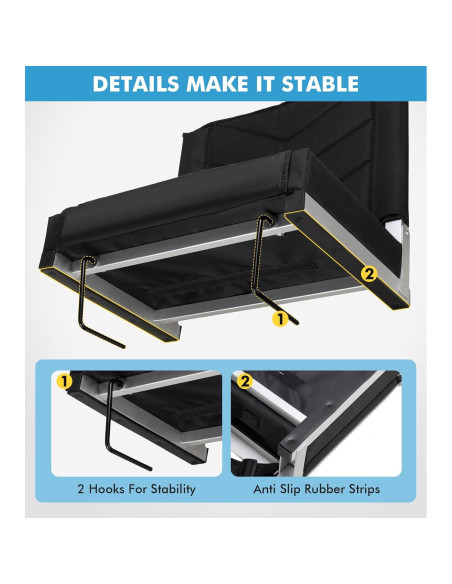 DETAILS MAKE IT STABLE

2

1

1

2

2 Hooks For Stability

Anti Slip Rubber Strips