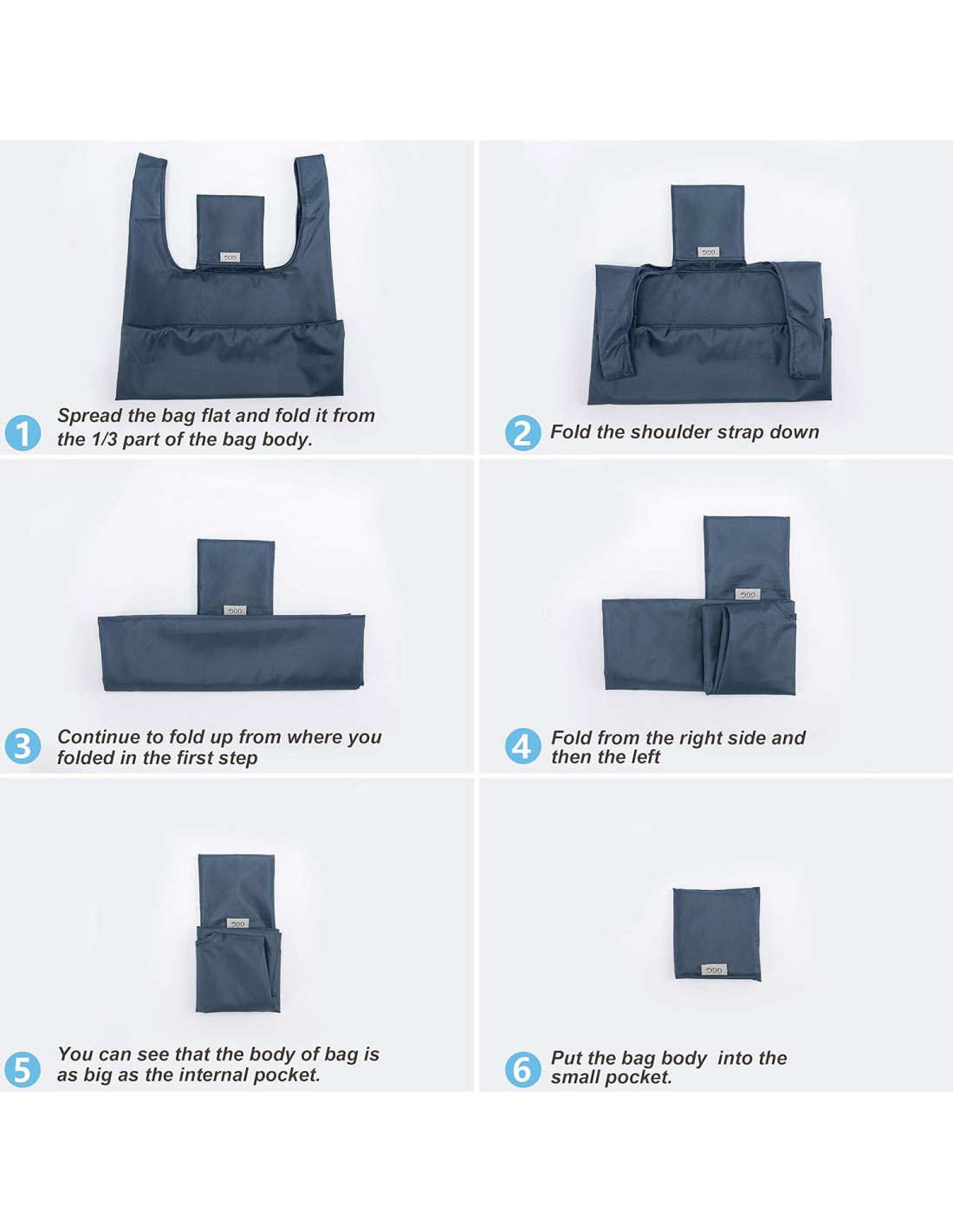 1 Spread the bag flat and fold it from the 1/3 part of the bag body.

2 Fold the shoulder strap down

3 Continue to fold up from where you folded in the first step

4 Fold from the right side and then the left

5 You can see that the body of bag is as big as the internal pocket.

6 Put the bag body into the small pocket.