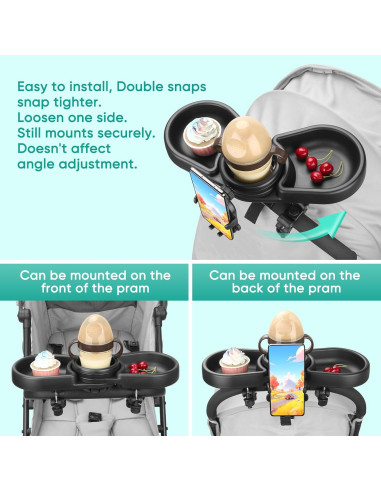 Easy to install, Double snaps snap tighter.
Loosen one side.
Still mounts securely.
Doesn't affect angle adjustment.

Can be mounted on the front of the pram

Can be mounted on the back of the pram