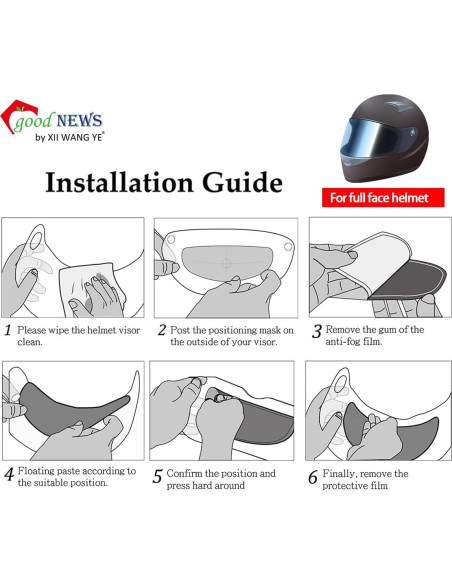 good NEWS
by XII WANG YE®

Installation Guide

For full face helmet

1 Please wipe the helmet visor clean.

2 Post the positioning mask on the outside of your visor.

3 Remove the gum of the anti-fog film.

4 Floating paste according to the suitable position.

5 Confirm the position and press hard around

6 Finally, remove the protective film