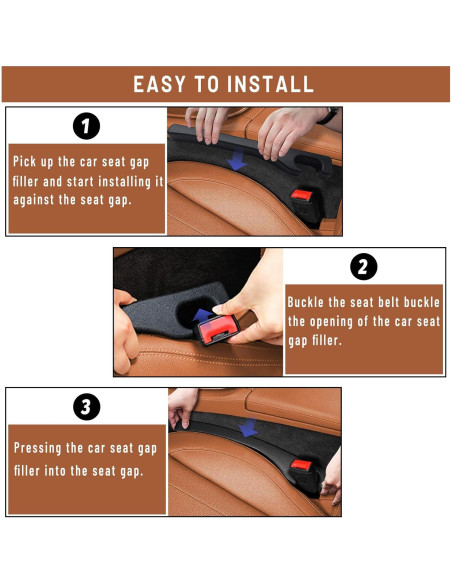 EASY TO INSTALL

1

Pick up the car seat gap filler and start installing it against the seat gap.

2

Buckle the seat belt buckle the opening of the car seat gap filler.

3

Pressing the car seat gap filler into the seat gap.