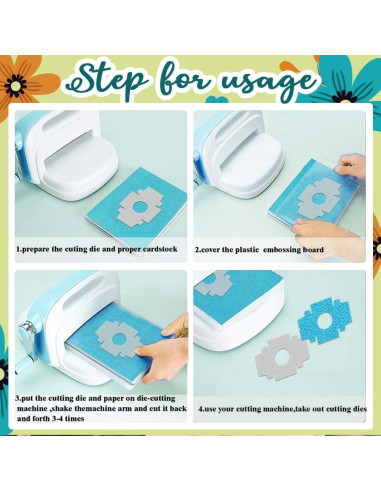 Step for usage

1.prepare the cuting die and proper cardstock

2.cover the plastic embossing board

3.put the cutting die and paper on die-cutting machine ,shake themachine arm and cut it back and forth 3-4 times

4.use your cutting machine,take out cutting dies