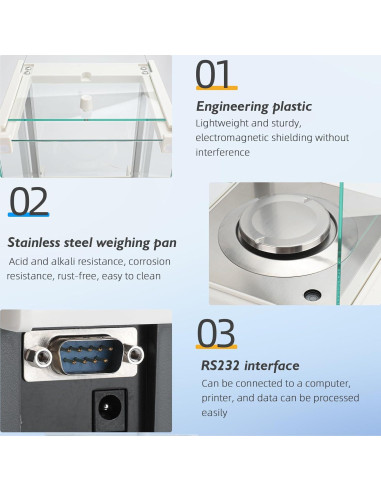 01

Engineering plastic

Lightweight and sturdy, electromagnetic shielding without interference

02

Stainless steel weighing pan

Acid and alkali resistance, corrosion resistance, rust-free, easy to clean

03

RS232 interface

Can be connected to a computer, printer, and data can be processed easily