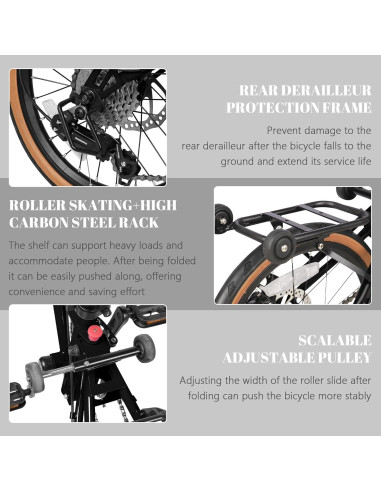 REAR DERAILLEUR PROTECTION FRAME

Prevent damage to the rear derailleur after the bicycle falls to the ground and extend its service life

ROLLER SKATING+HIGH CARBON STEEL RACK

The shelf can support heavy loads and accommodate people. After being folded it can be easily pushed along, offering convenience and saving effort

SCALABLE ADJUSTABLE PULLEY

Adjusting the width of the roller slide after folding can push the bicycle more stably