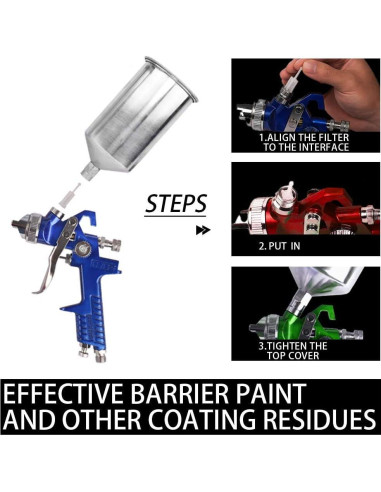 STEPS

1.ALIGN THE FILTER TO THE INTERFACE

2. PUT IN

3.TIGHTEN THE TOP COVER

EFFECTIVE BARRIER PAINT AND OTHER COATING RESIDUES