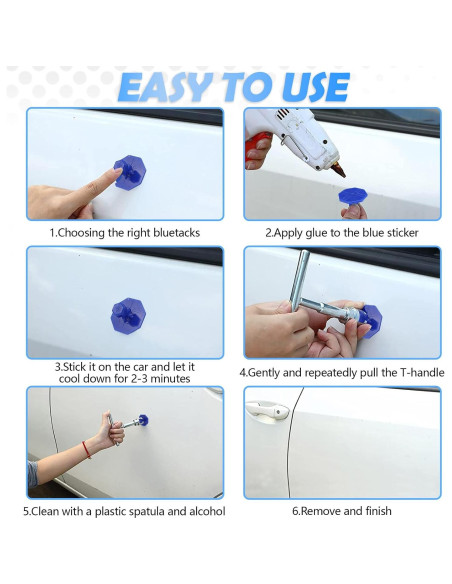 EASY TO USE

1.Choosing the right bluetacks

2.Apply glue to the blue sticker

3.Stick it on the car and let it cool down for 2-3 minutes

4.Gently and repeatedly pull the T-handle

5.Clean with a plastic spatula and alcohol

6.Remove and finish