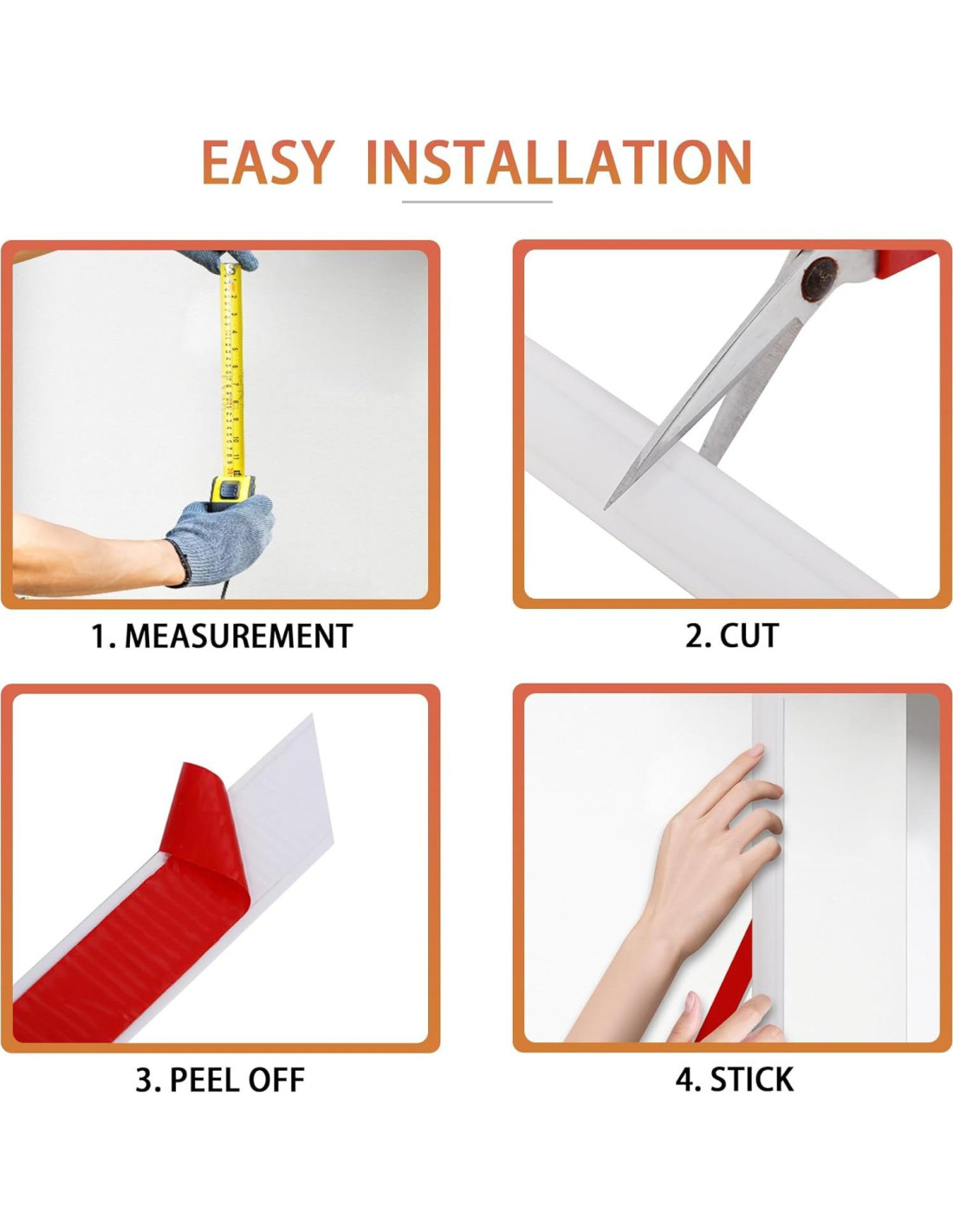 EASY INSTALLATION

1. MEASUREMENT

2. CUT

3. PEEL OFF

4. STICK