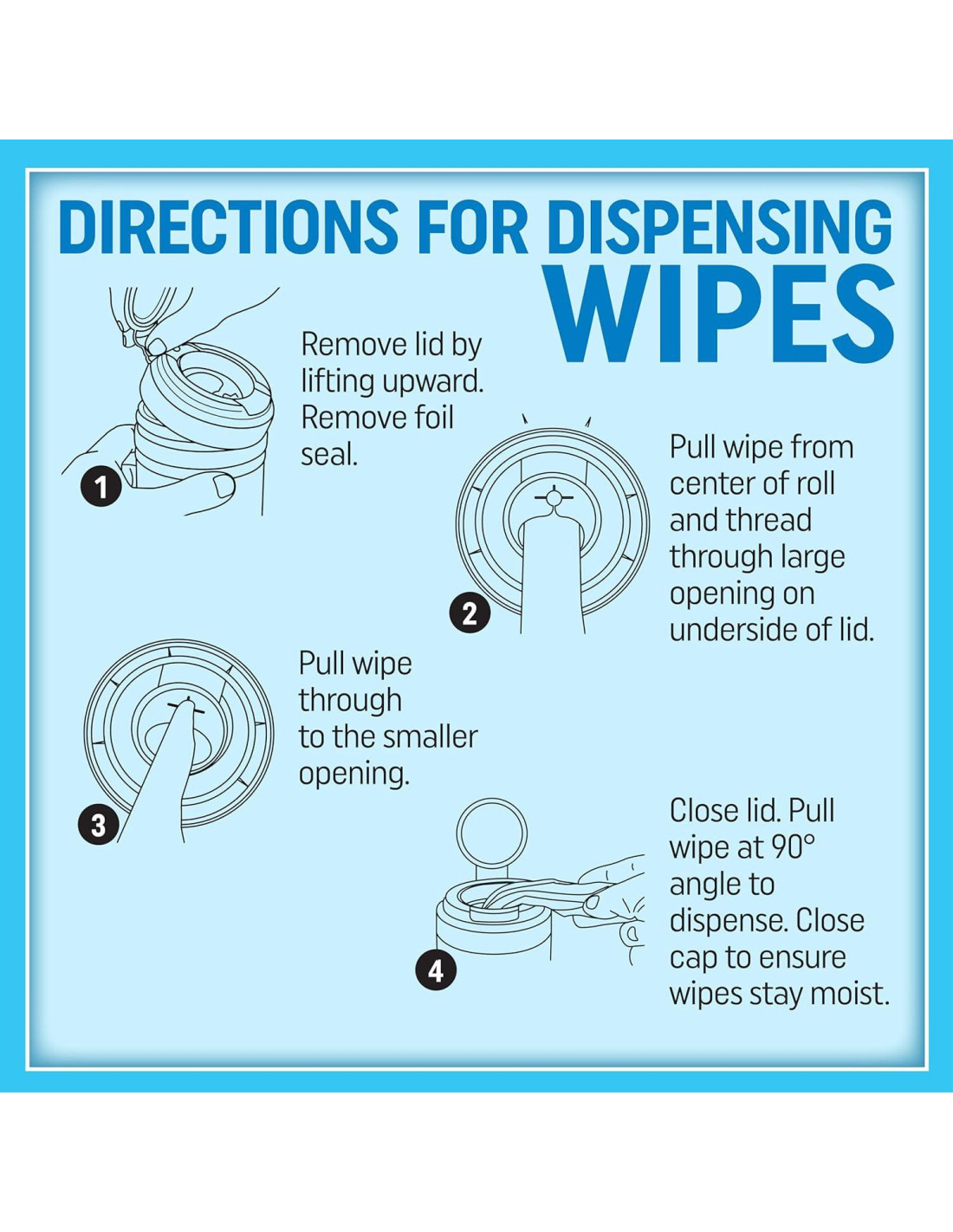 DIRECTIONS FOR DISPENSING WIPES

1

Remove lid by lifting upward. Remove foil seal.

2

Pull wipe from center of roll and thread through large opening on underside of lid.

3

Pull wipe through to the smaller opening.

4

Close lid. Pull wipe at 90° angle to dispense. Close cap to ensure wipes stay moist.