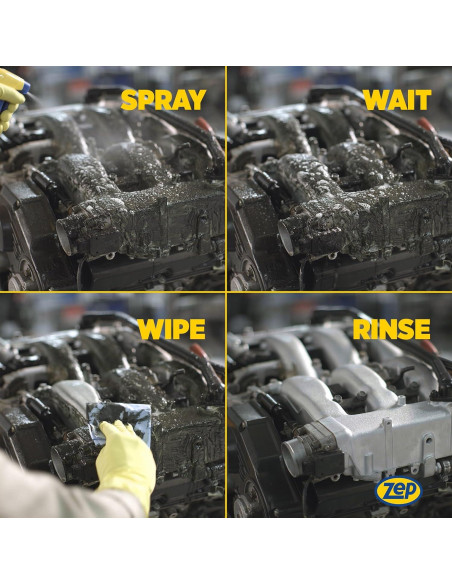 SPRAY

WAIT

WIPE

RINSE

Zep