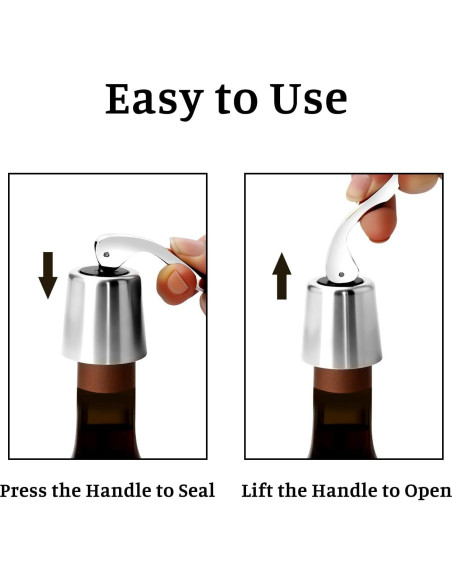 Easy to Use

Press the Handle to Seal

Lift the Handle to Open