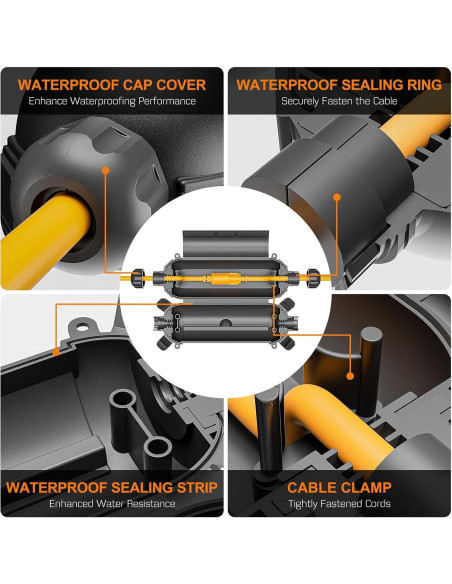 WATERPROOF CAP COVER
Enhance Waterproofing Performance

WATERPROOF SEALING RING
Securely Fasten the Cable

WATERPROOF SEALING STRIP
Enhanced Water Resistance

CABLE CLAMP
Tightly Fastened Cords